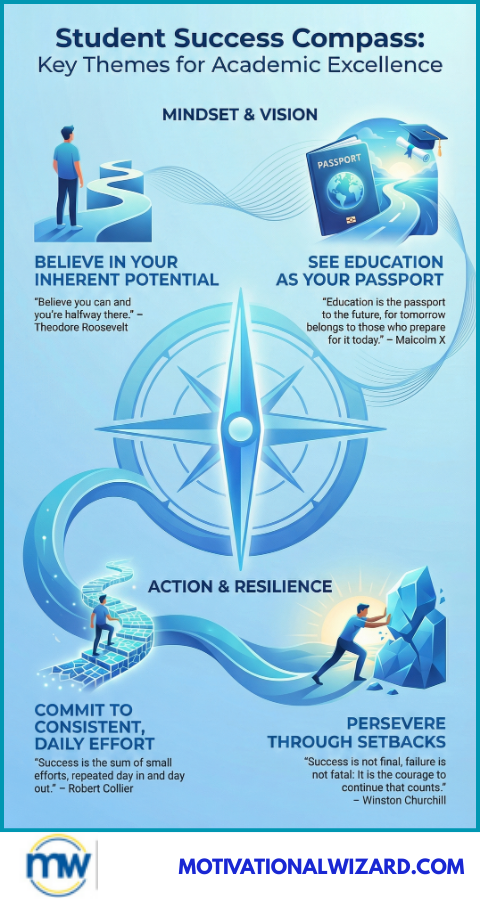 Student Success Compass:
Key Themes for Academic Excellence

MINDSET & VISION

PASSPORT

BELIEVE IN YOUR INHERENT POTENTIAL

"Believe you can and you're halfway there." – Theodore Roosevelt

SEE EDUCATION AS YOUR PASSPORT

"Education is the passport to the future, for tomorrow belongs to those who prepare for it today." – Malcolm X

ACTION & RESILIENCE

COMMIT TO CONSISTENT, DAILY EFFORT

"Success is the sum of small efforts, repeated day in and day out." – Robert Collier

PERSEVERE THROUGH SETBACKS

"Success is not final, failure is not fatal: It is the courage to continue that counts." – Winston Churchill

mw

MOTIVATIONALWIZARD.COM